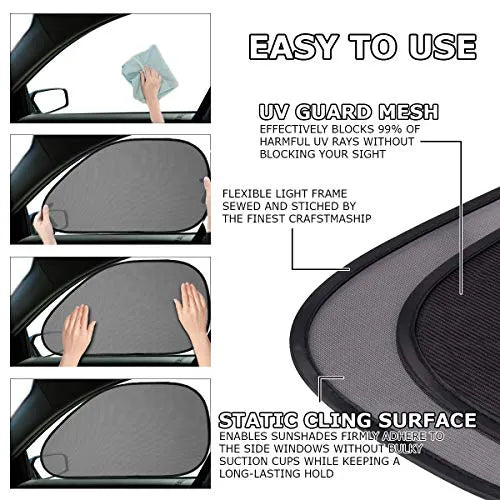 EASY TO USE

UV GUARD MESH
EFFECTIVELY BLOCKS 99% OF HARMFUL UV RAYS WITHOUT BLOCKING YOUR SIGHT

FLEXIBLE LIGHT FRAME SEWED AND STICHED BY THE FINEST CRAFSTMASHIP

STATIC CLING SURFACE
ENABLES SUNSHADES FIRMLY ADHERE TO THE SIDE WINDOWS WITHOUT BULKY SUCTION CUPS WHILE KEEPING A LONG-LASTING HOLD