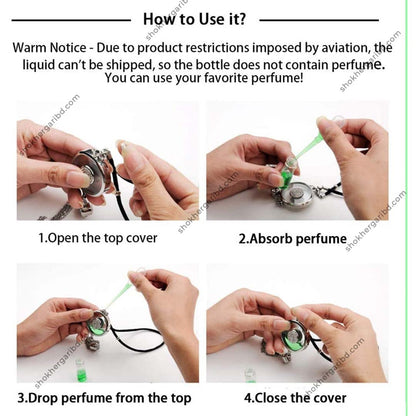 How to Use it?

Warm Notice - Due to product restrictions imposed by aviation, the liquid can't be shipped, so the bottle does not contain perfume. You can use your favorite perfume!

shokhergaribd.com

1.Open the top cover

2.Absorb perfume

3.Drop perfume from the top

4.Close the cover