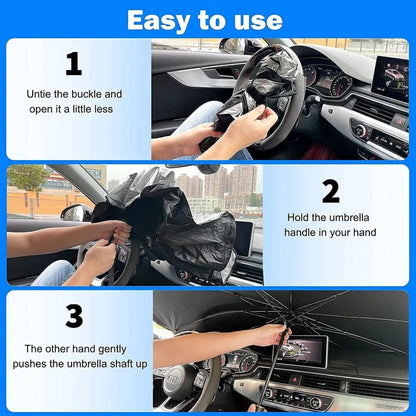 Easy to use

1

Untie the buckle and open it a little less

2

Hold the umbrella handle in your hand

3

The other hand gently pushes the umbrella shaft up