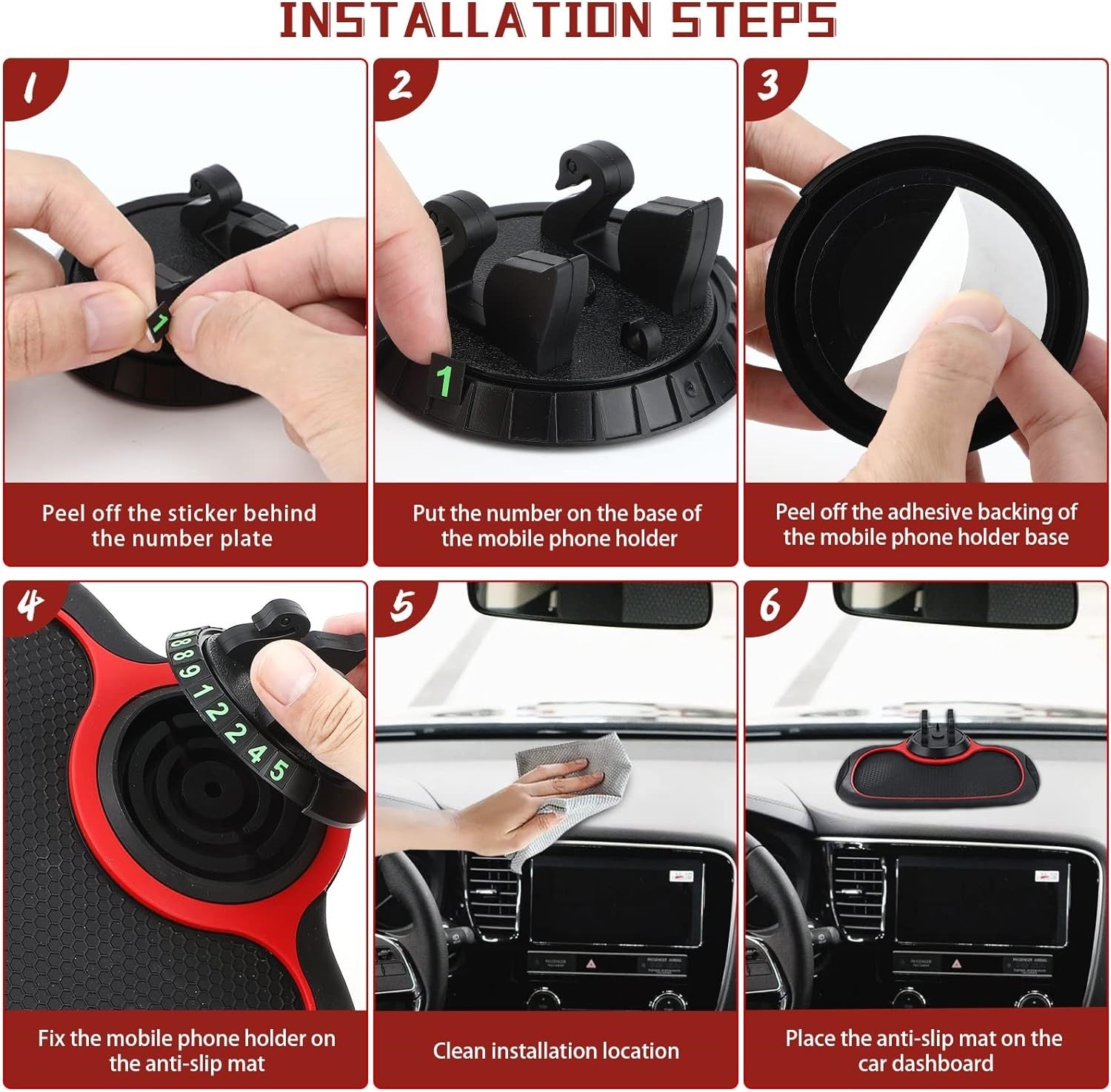 INSTALLATION STEPS

1

1

Peel off the sticker behind the number plate

2

1

Put the number on the base of the mobile phone holder

3

Peel off the adhesive backing of the mobile phone holder base

4

8 8 9 1 2 2 4 5

Fix the mobile phone holder on the anti-slip mat

5

Clean installation location

6

Place the anti-slip mat on the car dashboard