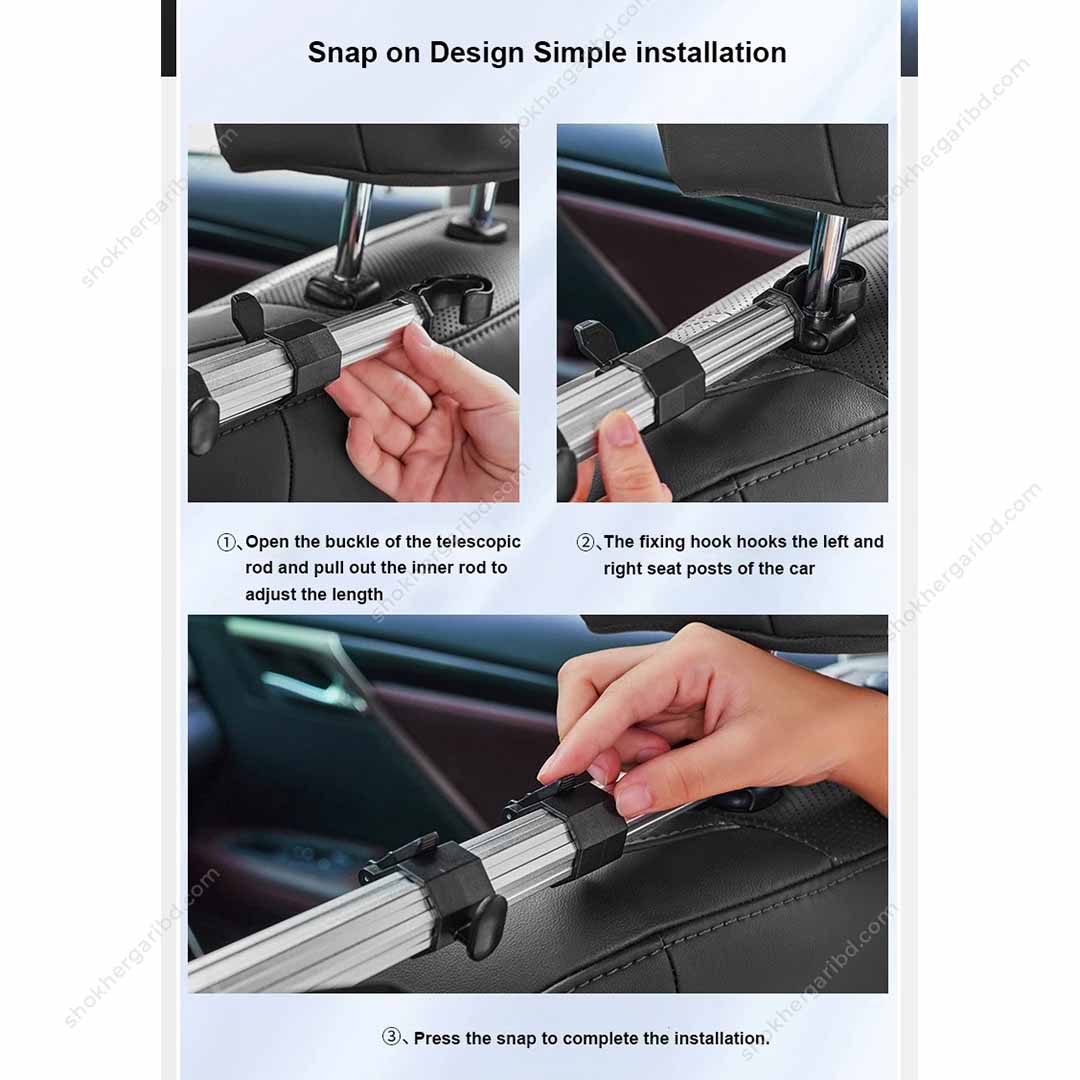 Snap on Design Simple installation

①、Open the buckle of the telescopic rod and pull out the inner rod to adjust the length

②、The fixing hook hooks the left and right seat posts of the car

③、Press the snap to complete the installation.

shokhergaribd.com