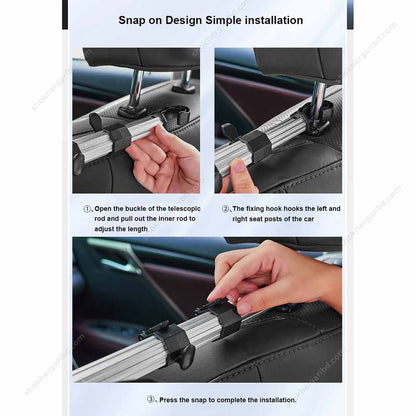 Snap on Design Simple installation

①、Open the buckle of the telescopic rod and pull out the inner rod to adjust the length

②、The fixing hook hooks the left and right seat posts of the car

③、Press the snap to complete the installation.

shokhergaribd.com