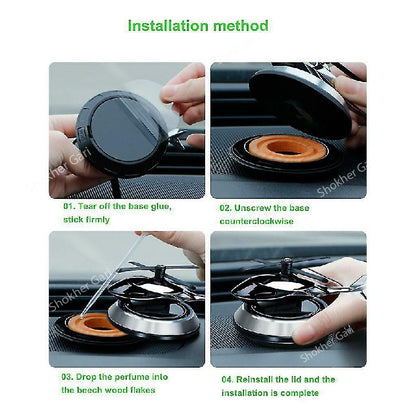 Installation method

Shokher Gari

Shokher Gari

01. Tear off the base glue, stick firmly

02. Unscrew the base counterclockwise

Shokher Gari

Shokher Gari

03. Drop the perfume into the beech wood flakes

04. Reinstall the lid and the installation is complete