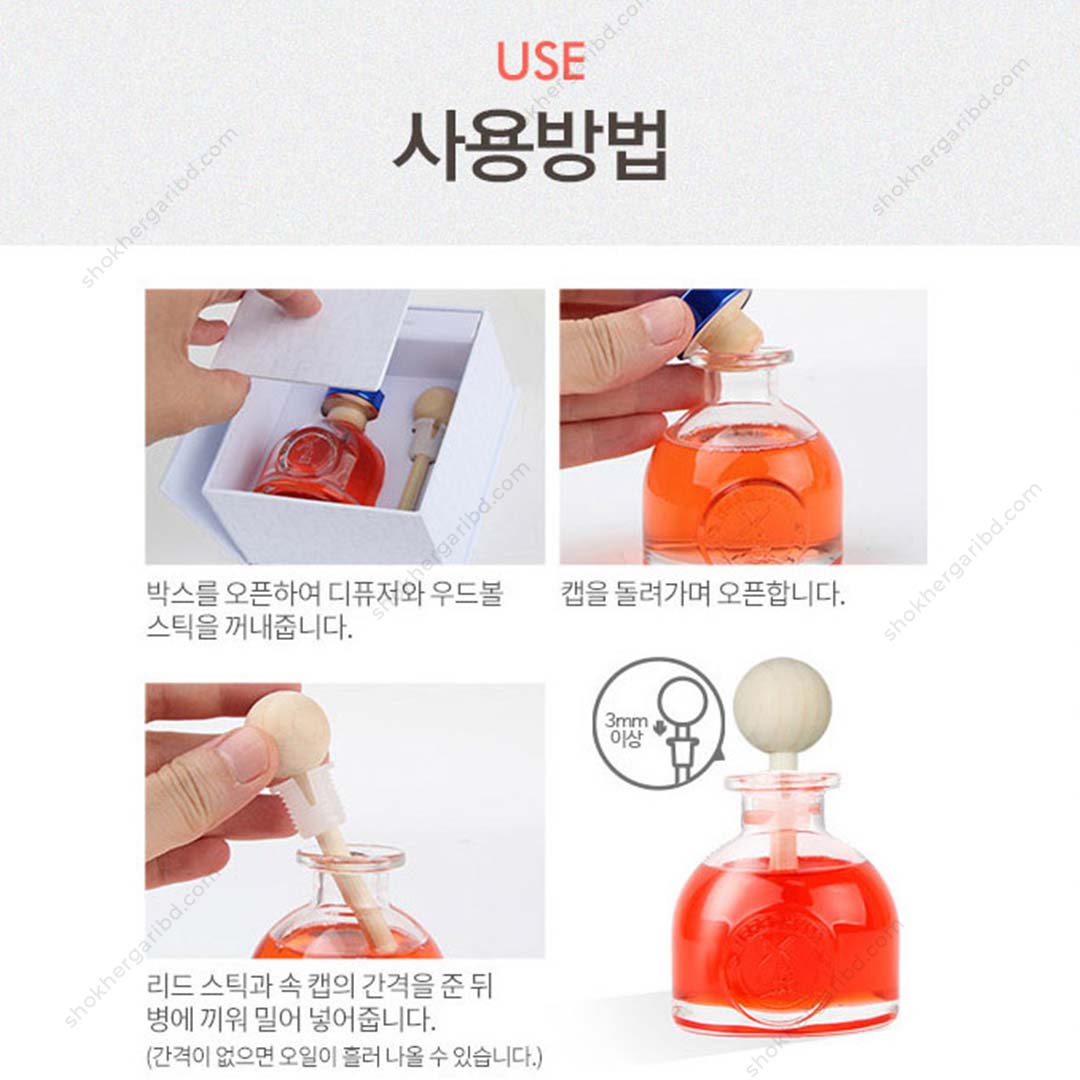 USE
사용방법

박스를 오픈하여 디퓨저와 우드볼 스틱을 꺼내줍니다.

캡을 돌려가며 오픈합니다.

3mm 이상

리드 스틱과 속 캡의 간격을 준 뒤 병에 끼워 밀어 넣어줍니다.
(간격이 없으면 오일이 흘러 나올 수 있습니다.)

shokhergaribd.com