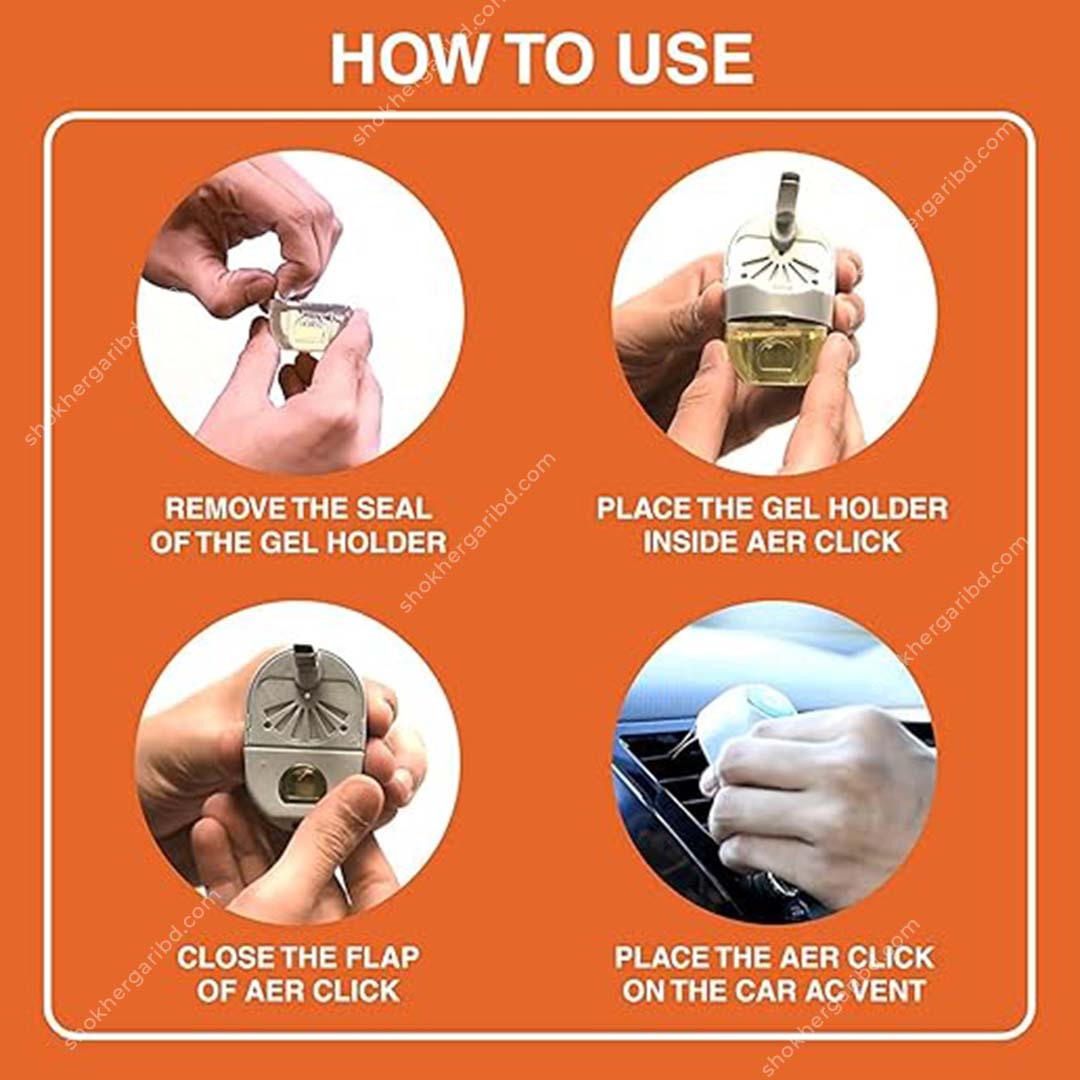 HOW TO USE

REMOVE THE SEAL OF THE GEL HOLDER

PLACE THE GEL HOLDER INSIDE AER CLICK

CLOSE THE FLAP OF AER CLICK

PLACE THE AER CLICK ON THE CAR AC VENT

shokhergaribd.com