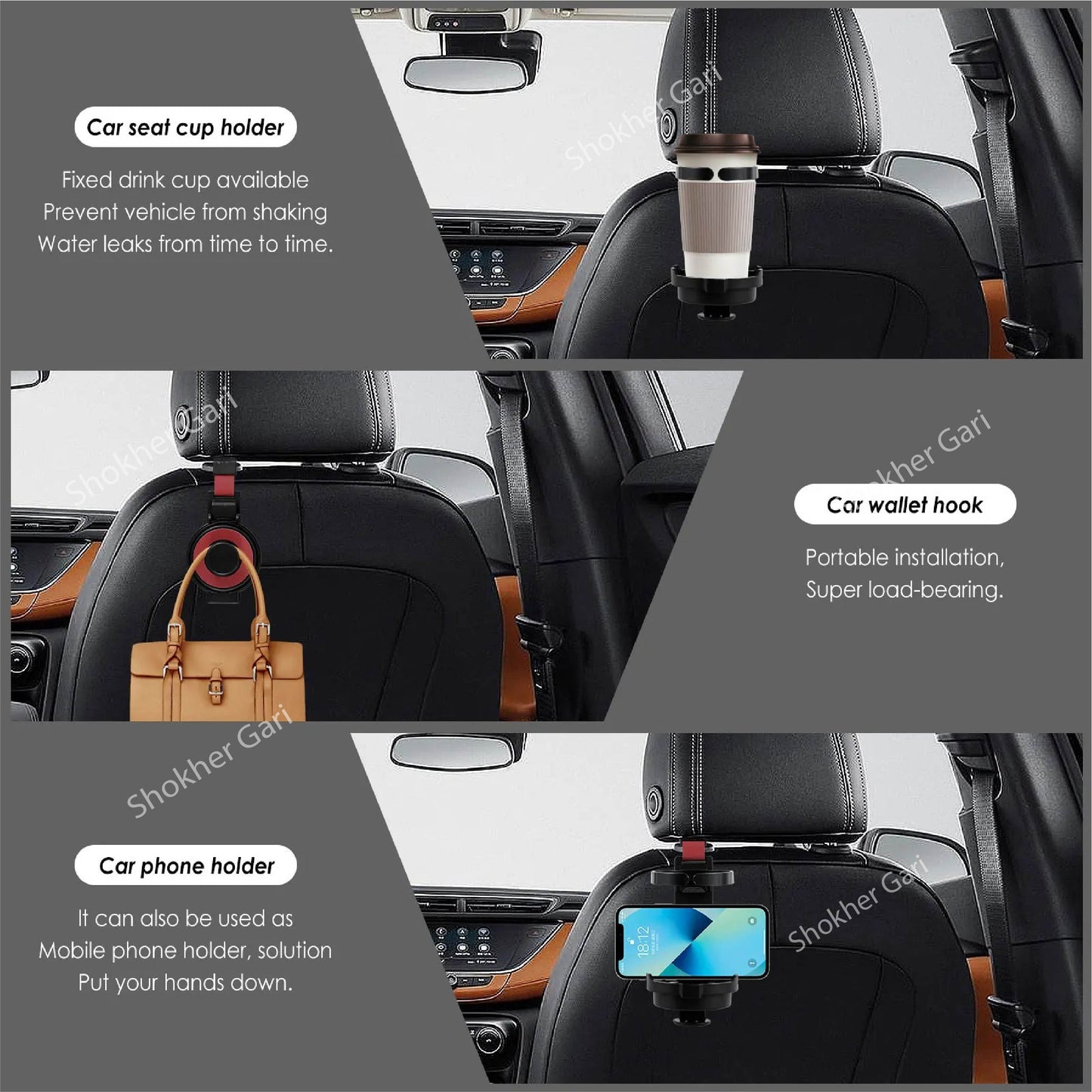 Car seat cup holder

Fixed drink cup available
Prevent vehicle from shaking
Water leaks from time to time.

Shokher Gari

Shokher Gari

Shokher Gari

Car wallet hook

Portable installation,
Super load-bearing.

Shokher Gari

Car phone holder

It can also be used as
Mobile phone holder, solution
Put your hands down.

18:12

Shokher Gari