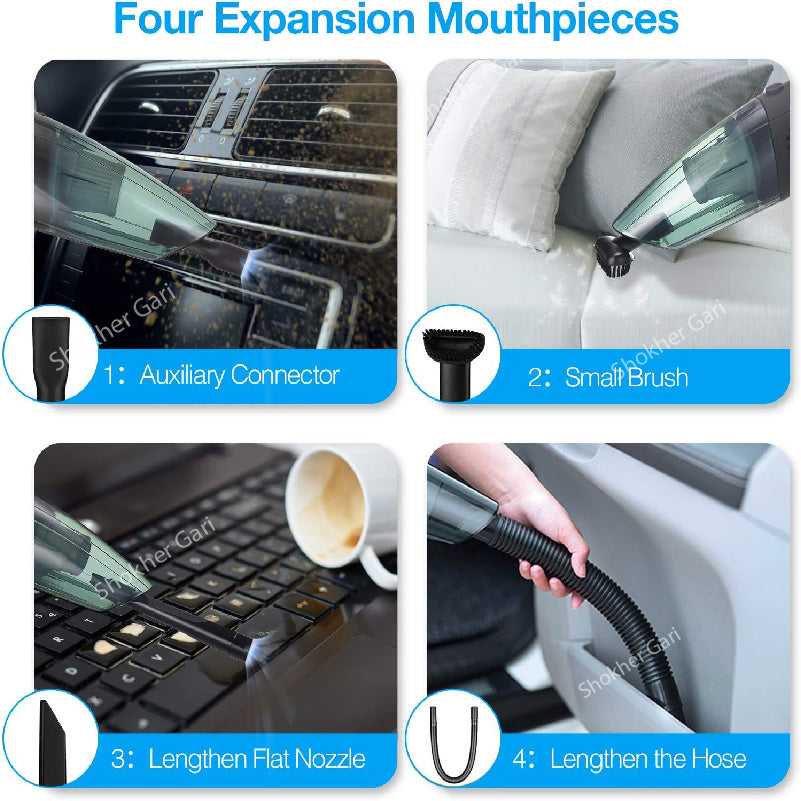 Four Expansion Mouthpieces

Shokher Gari

1: Auxiliary Connector

Shokher Gari

2: Small Brush

Shokher Gari

3: Lengthen Flat Nozzle

Shokher Gari

4: Lengthen the Hose