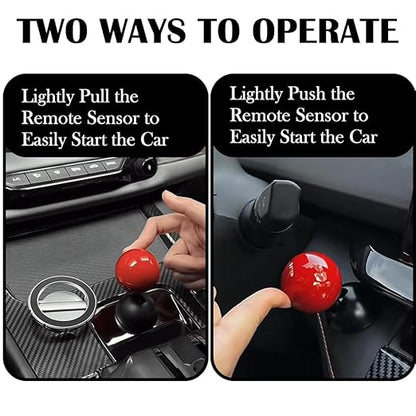 TWO WAYS TO OPERATE

Lightly Pull the Remote Sensor to Easily Start the Car

Lightly Push the Remote Sensor to Easily Start the Car