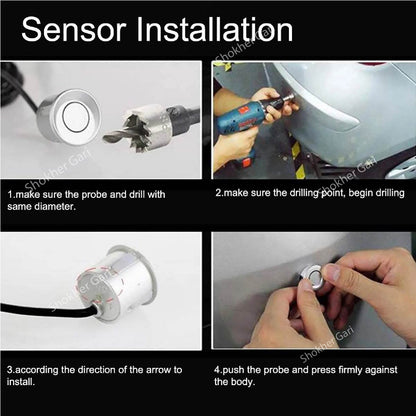 Sensor Installation

Shokher Gari

Shokher Gari

Shokher Gari

1.make sure the probe and drill with same diameter.

2.make sure the drilling point, begin drilling

Shokher Gari

Shokher Gari

3.according the direction of the arrow to install.

4.push the probe and press firmly against the body.