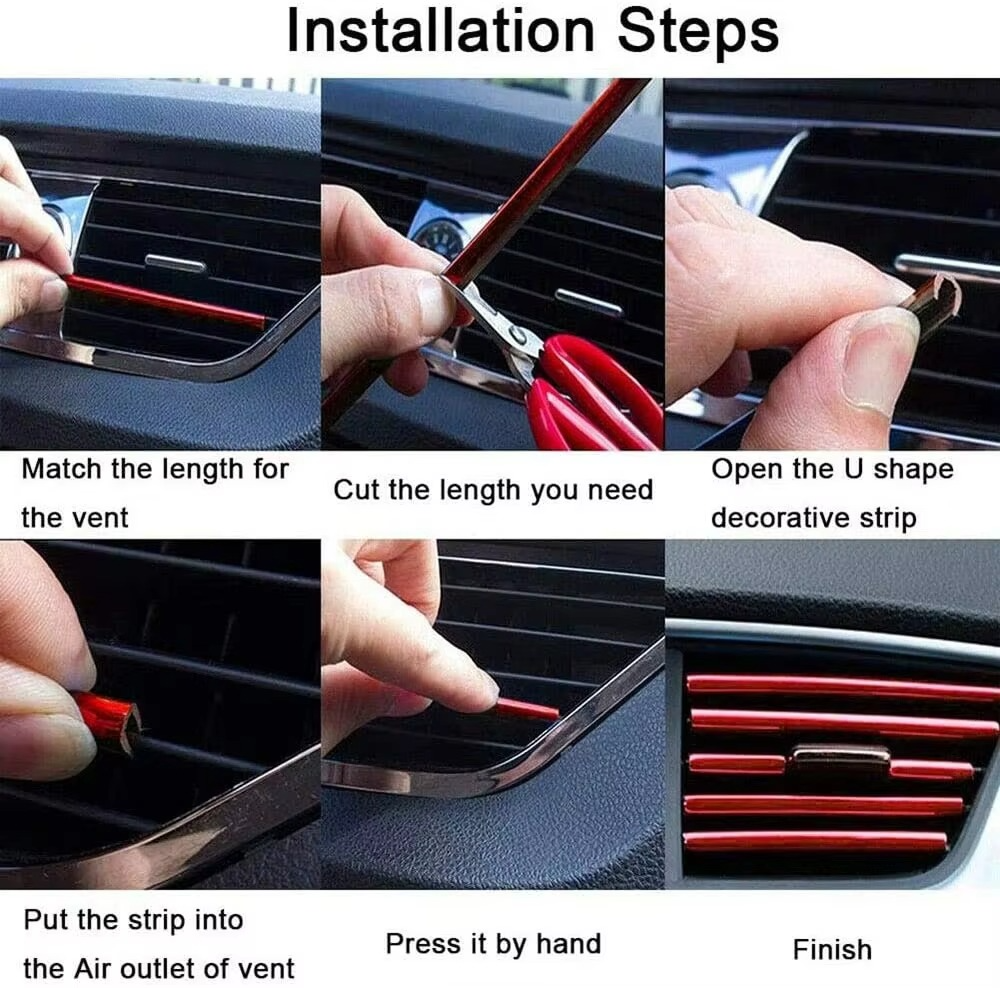 Installation Steps

Match the length for the vent

Cut the length you need

Open the U shape decorative strip

Put the strip into the Air outlet of vent

Press it by hand

Finish