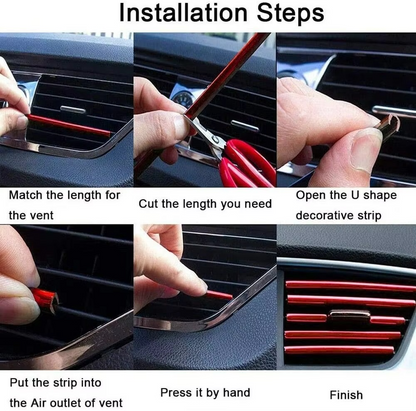 Installation Steps

Match the length for the vent

Cut the length you need

Open the U shape decorative strip

Put the strip into the Air outlet of vent

Press it by hand

Finish