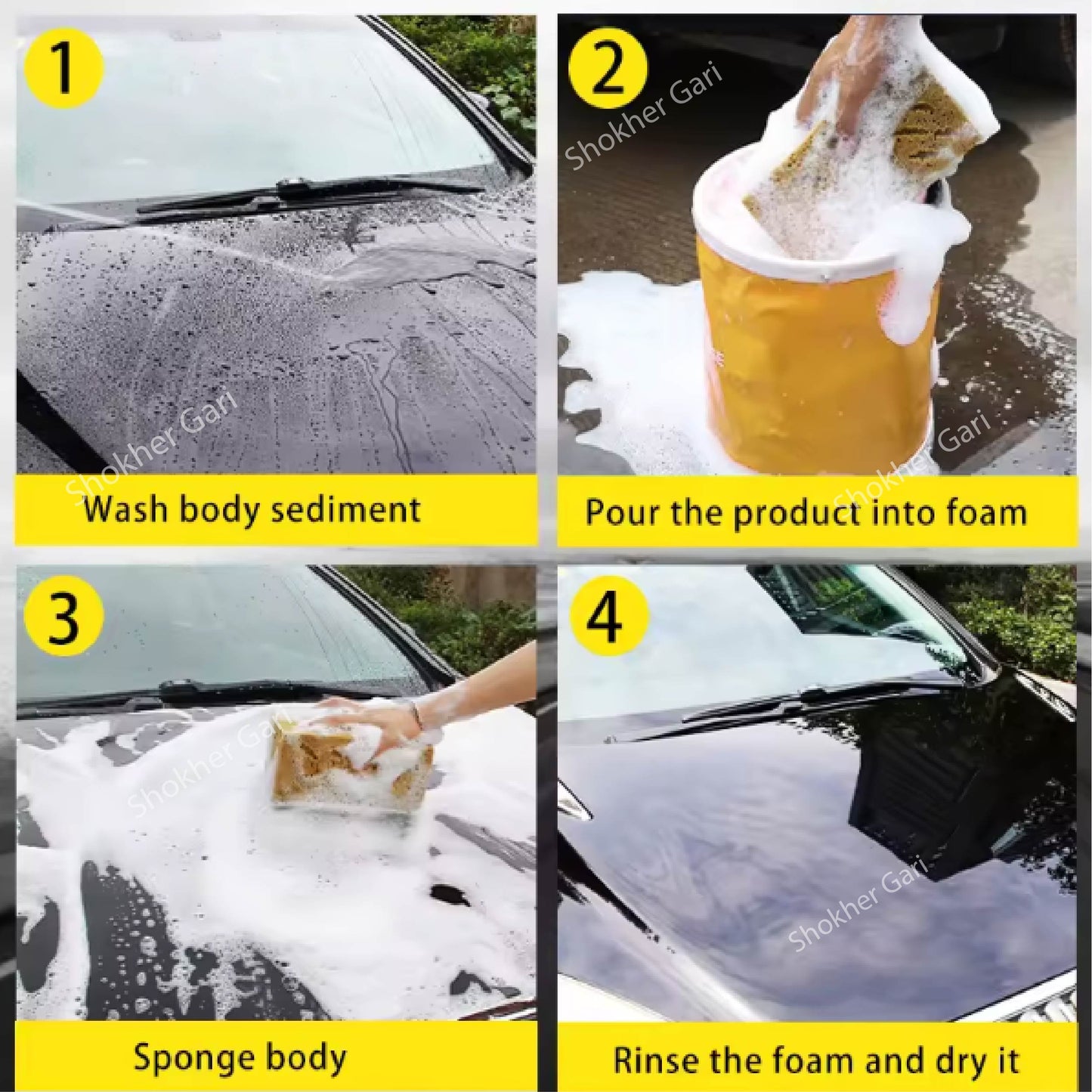 1
Shokher Gari
Wash body sediment

2
Shokher Gari
Shokher Gari
Pour the product into foam

3
Shokher Gari
Sponge body

4
Shokher Gari
Rinse the foam and dry it