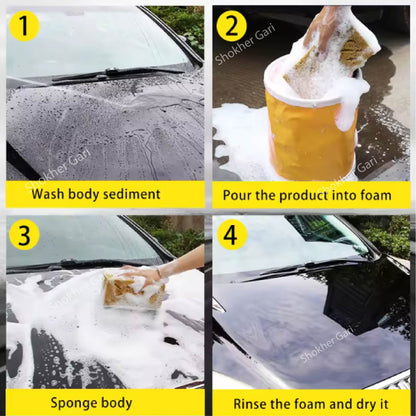 1
Shokher Gari
Wash body sediment

2
Shokher Gari
Shokher Gari
Pour the product into foam

3
Shokher Gari
Sponge body

4
Shokher Gari
Rinse the foam and dry it