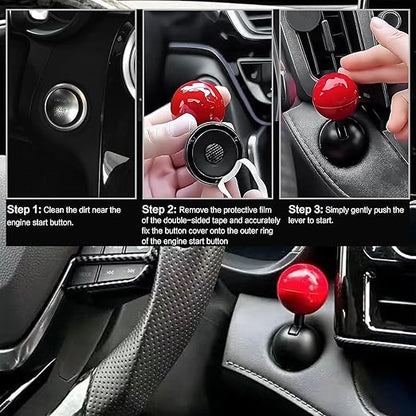 Step 1: Clean the dirt near the engine start button.

Step 2: Remove the protective film of the double-sided tape and accurately fix the button cover onto the outer ring of the engine start button

Step 3: Simply gently push the lever to start.