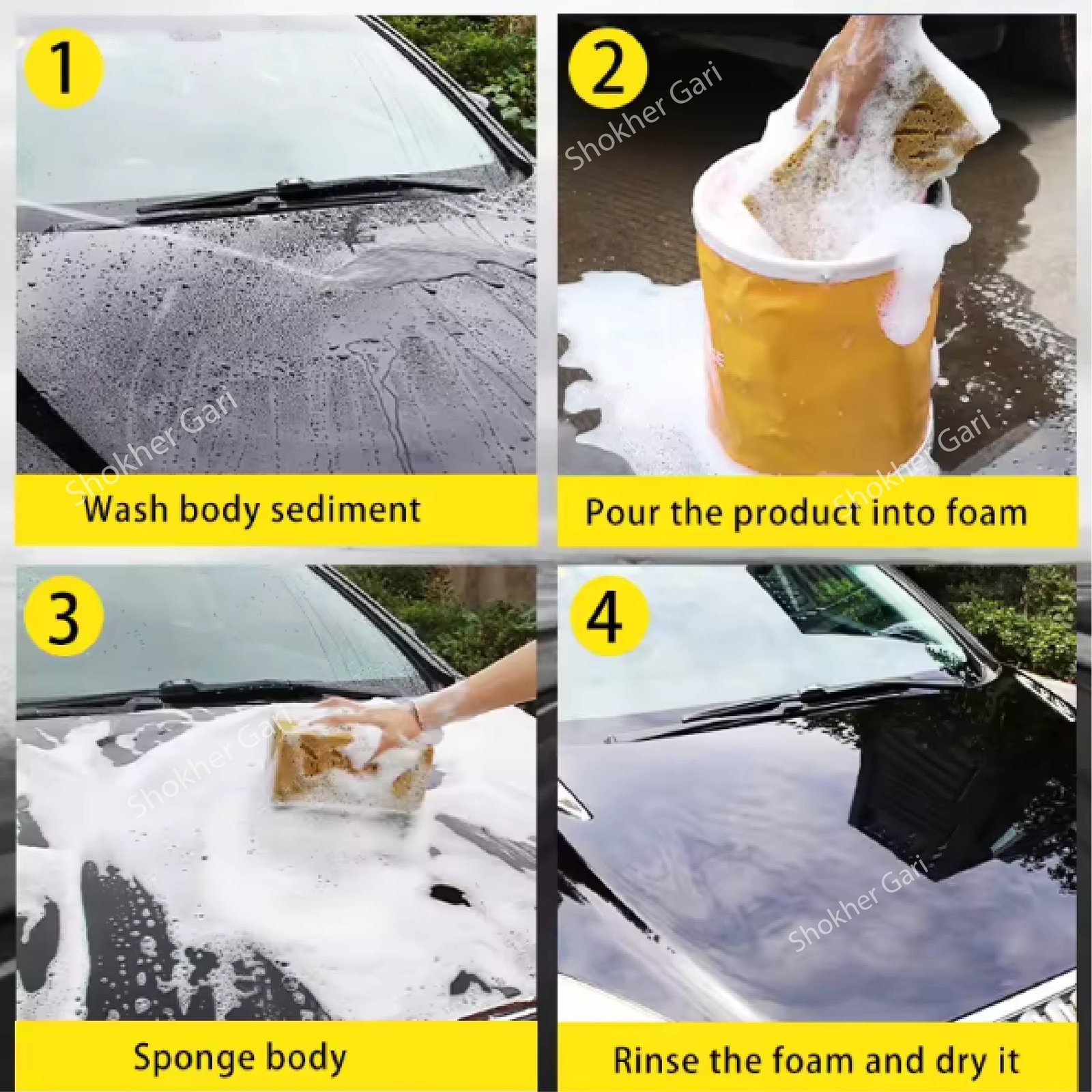 1

Shokher Gari

Wash body sediment

2

Shokher Gari

Shokher Gari

Pour the product into foam

3

Shokher Gari

Sponge body

4

Shokher Gari

Rinse the foam and dry it