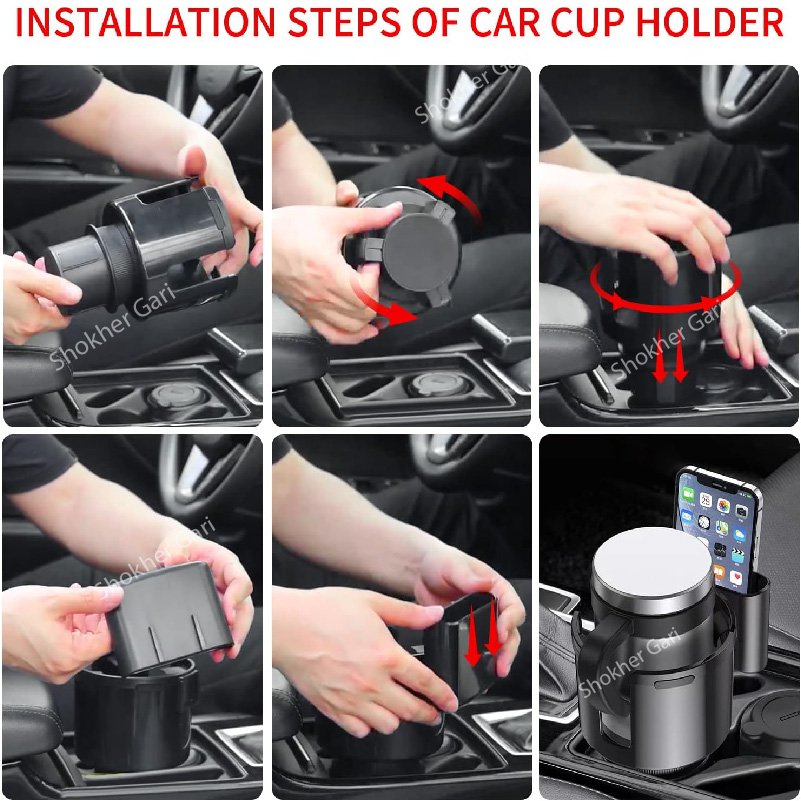 INSTALLATION STEPS OF CAR CUP HOLDER

Shokher Gari
Shokher Gari
Shokher Gari
Shokher Gari
Shokher Gari