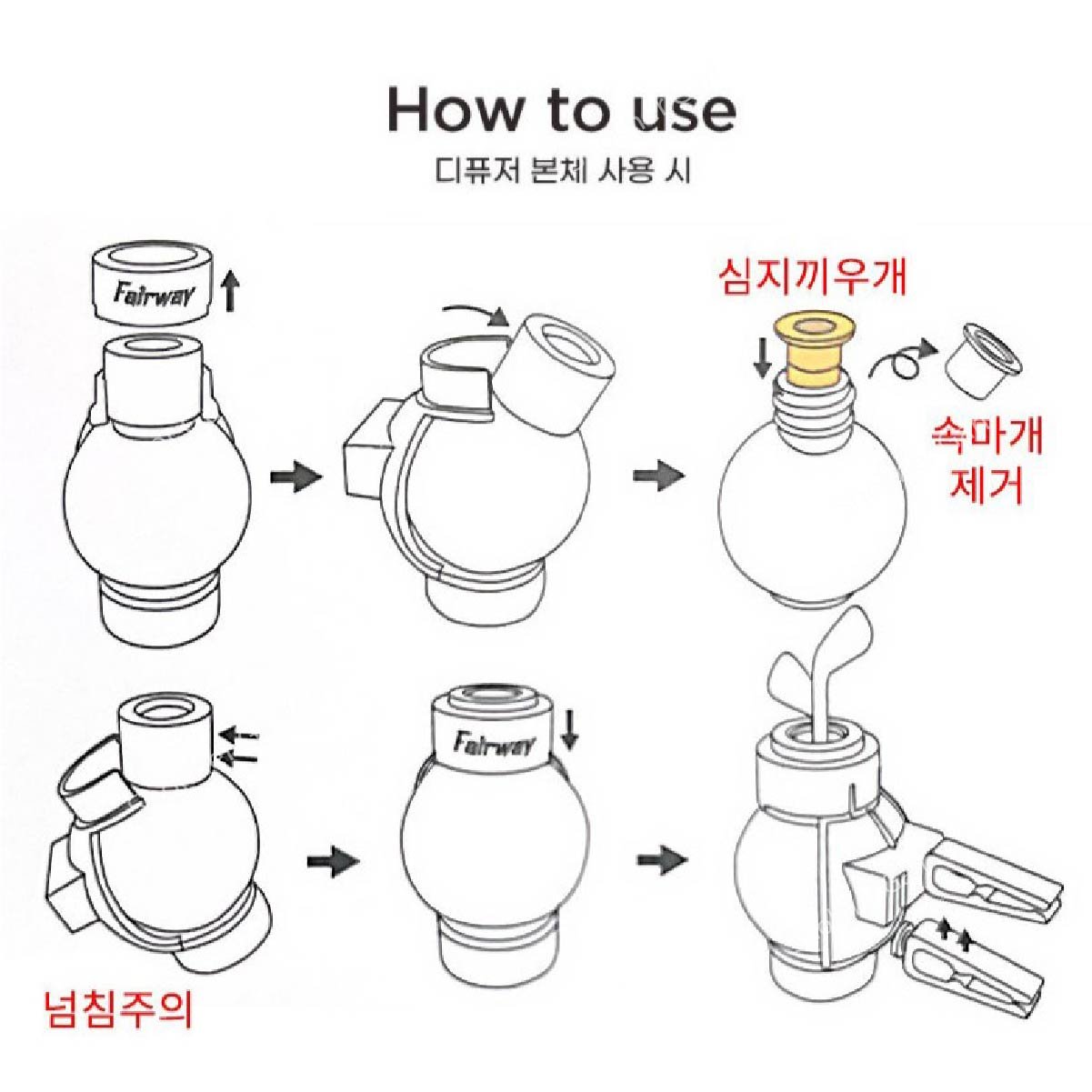 How to use
디퓨저 본체 사용 시

Fairway

심지끼우개

속마개
제거

Fairway

넘침주의