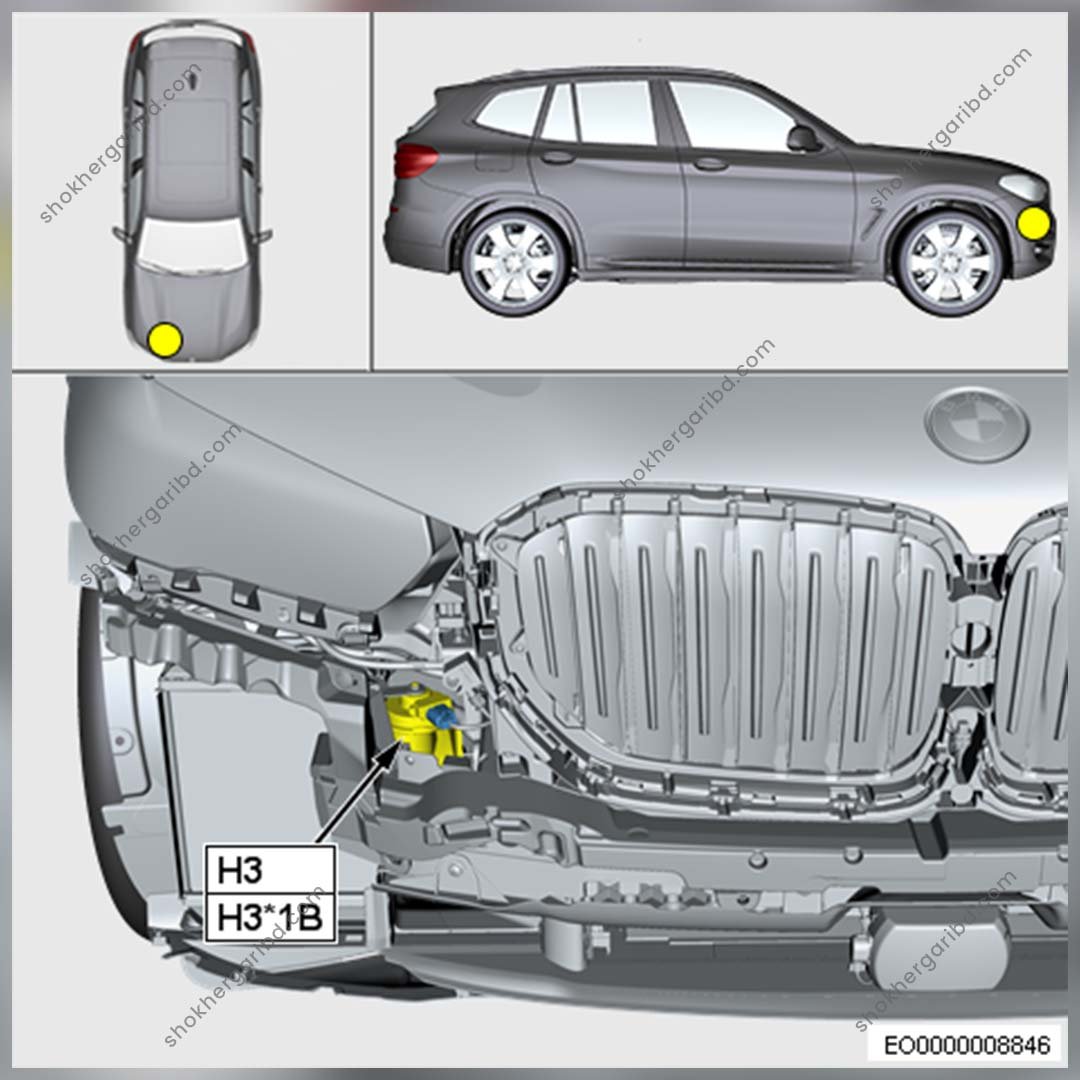 shokhergaribd.com
shokhergaribd.com
shokhergaribd.com
shokhergaribd.com
H3
H3*1B
shokhergaribd.com
shokhergaribd.com
EO0000008846