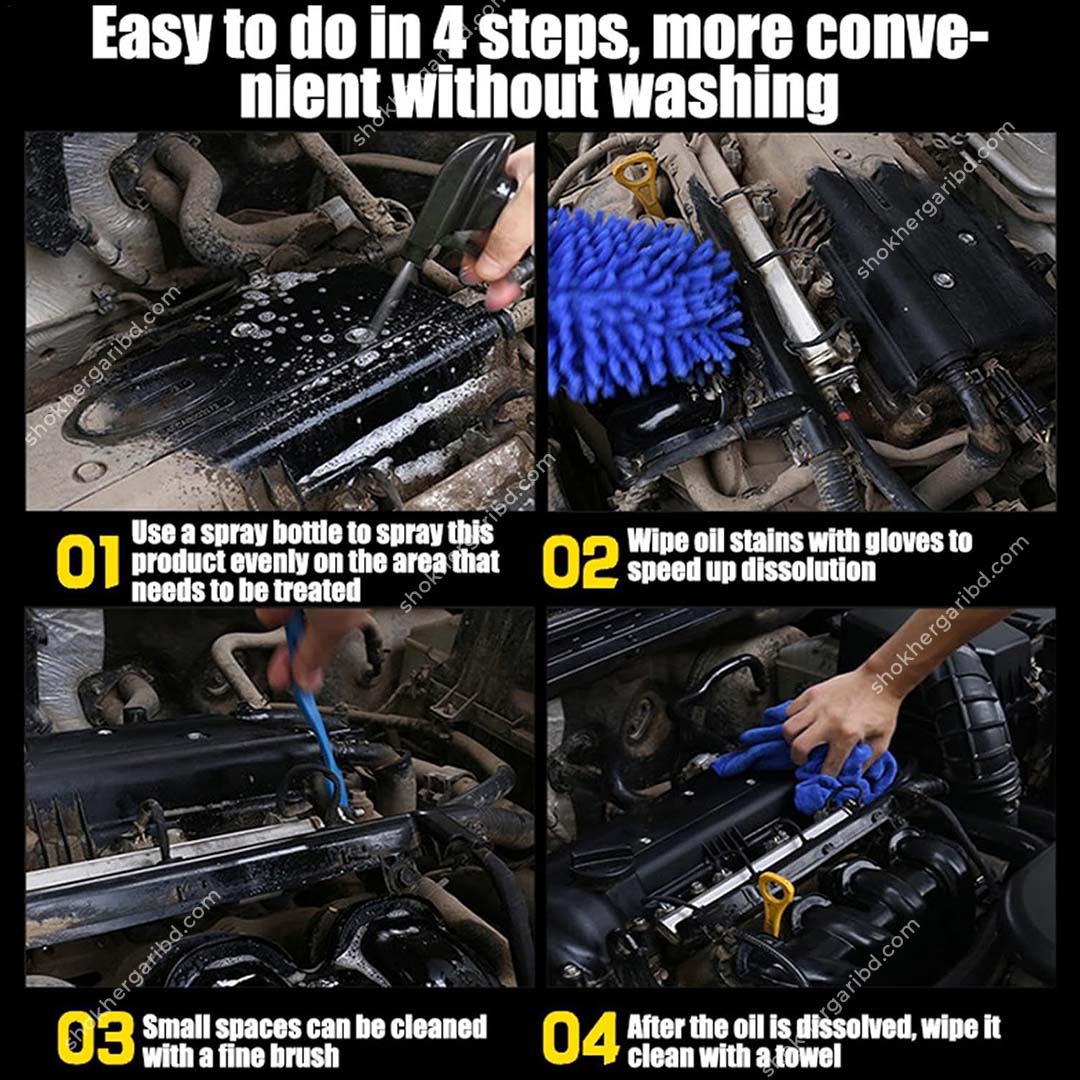 Easy to do in 4 steps, more convenient without washing

01 Use a spray bottle to spray this product evenly on the area that needs to be treated

02 Wipe oil stains with gloves to speed up dissolution

03 Small spaces can be cleaned with a fine brush

04 After the oil is dissolved, wipe it clean with a towel

shokhergaribd.com